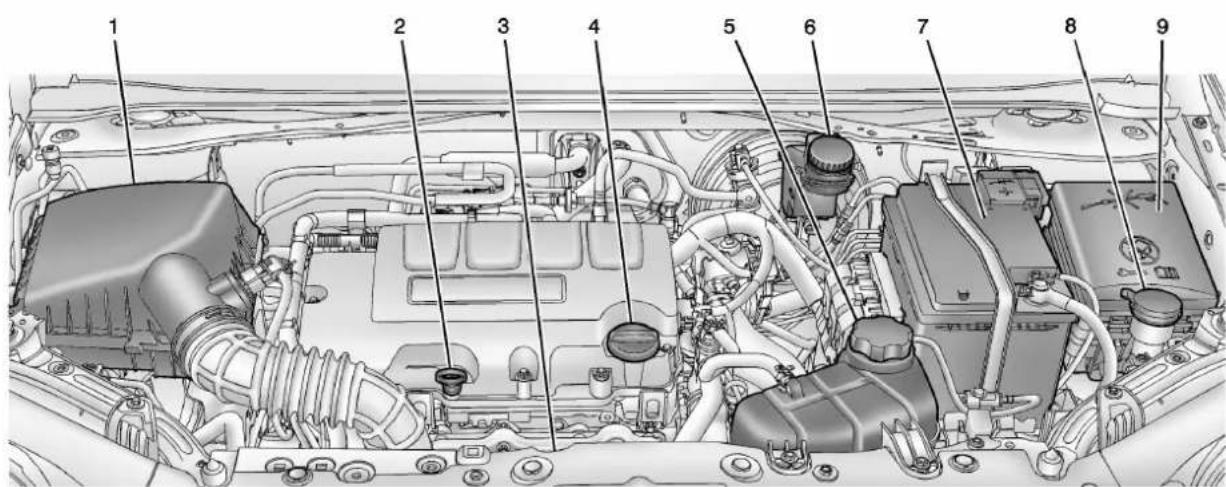 1 2 3 4 5 6 7 8 9