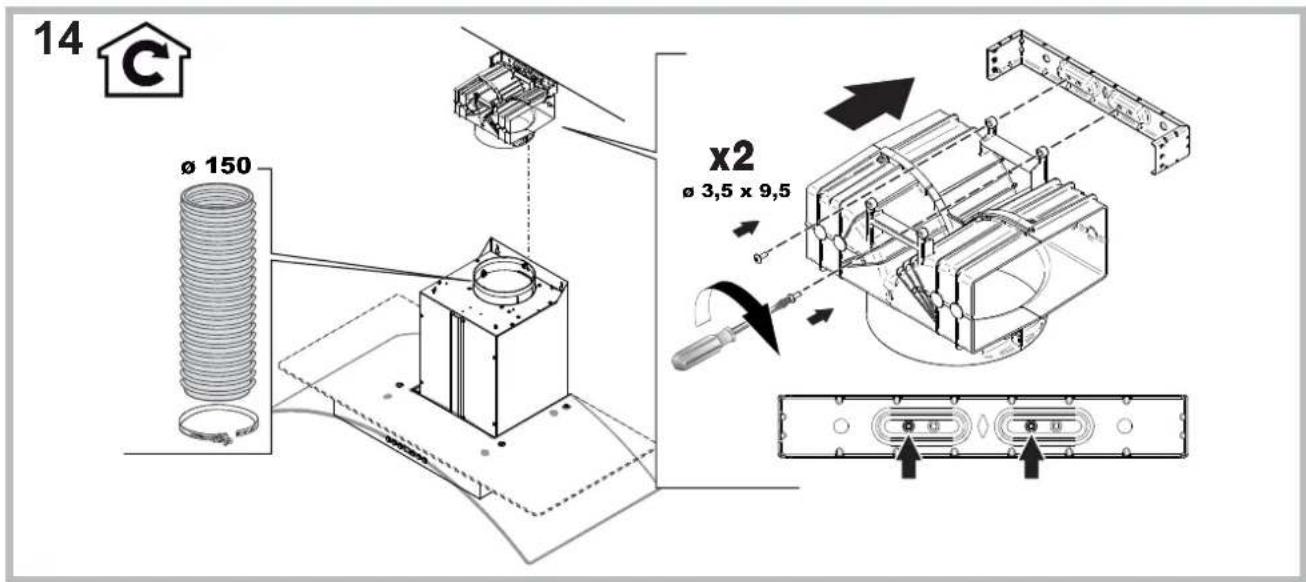 14 C

ø 150

x2
ø 3,5 x 9,5