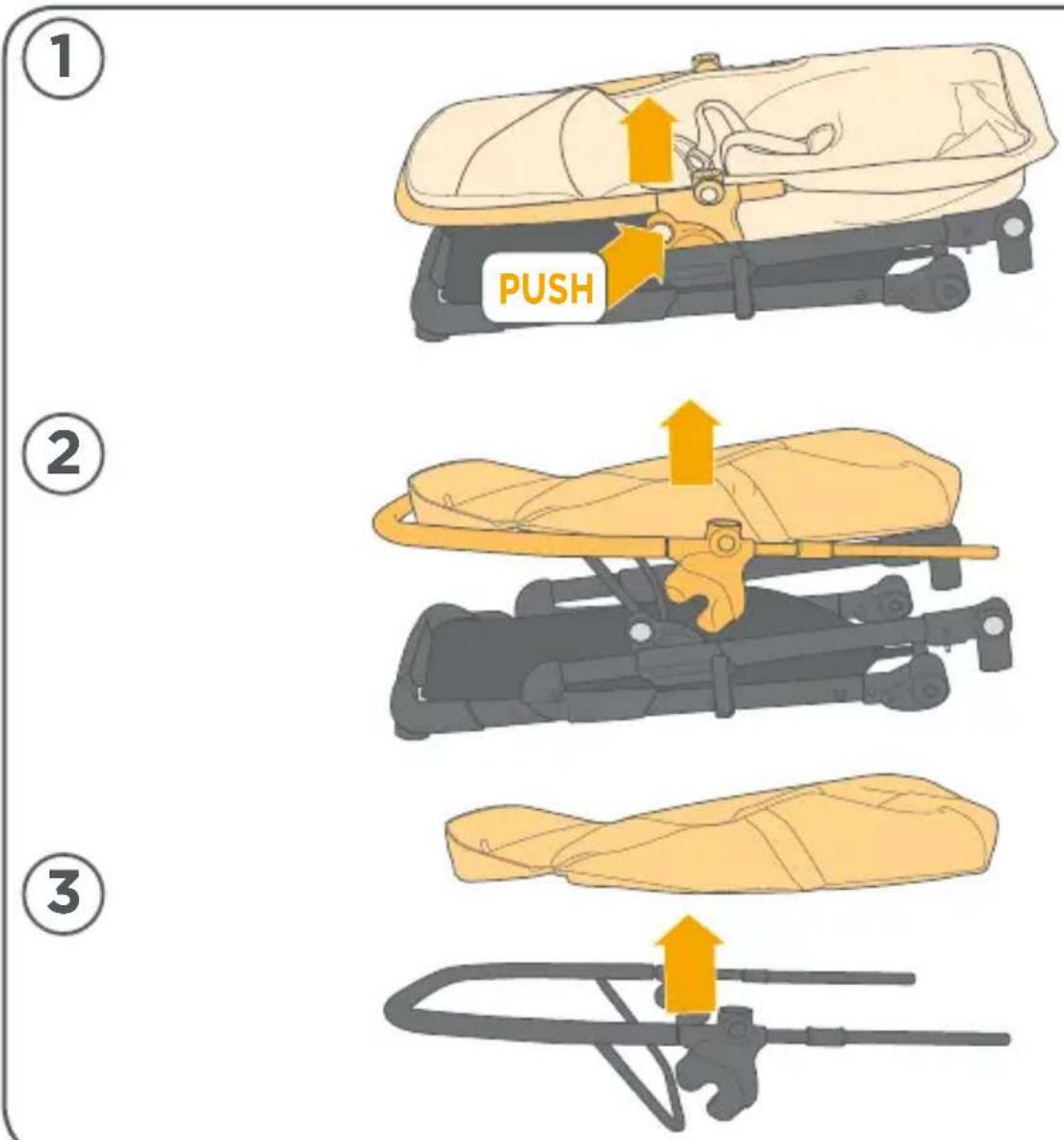 1

PUSH

2

3