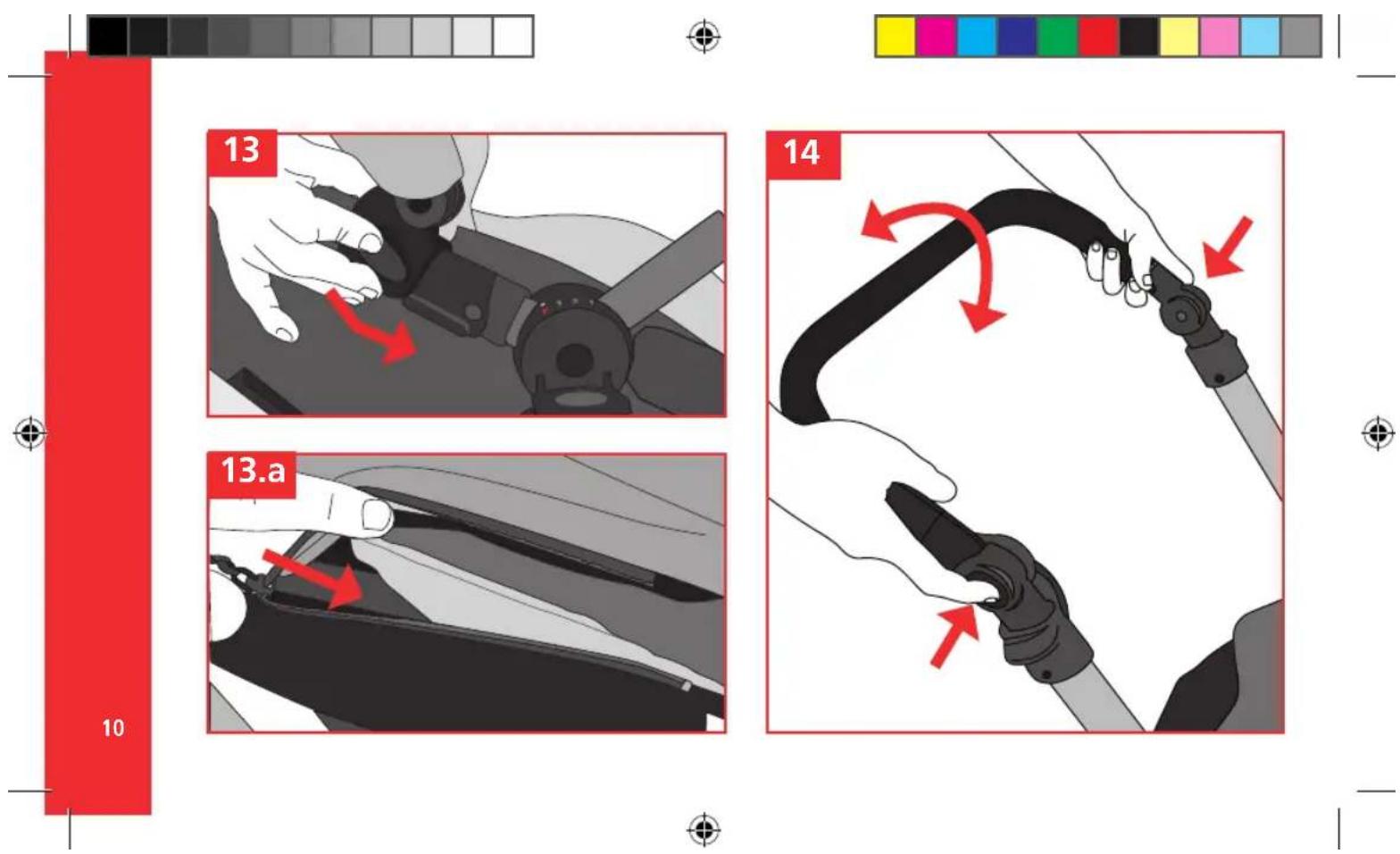 13

13.a

14

10