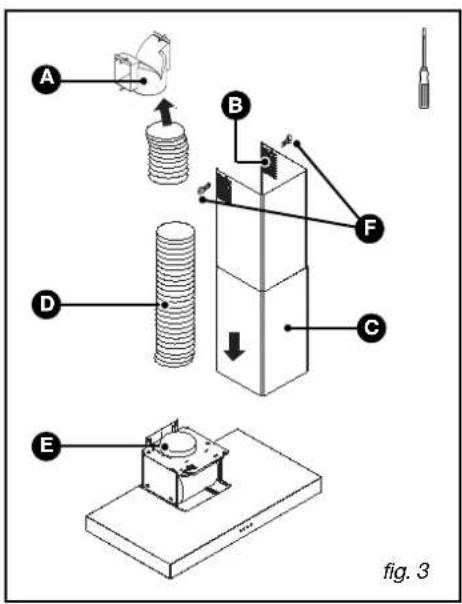 A

B

F

D

C

E

fig. 3