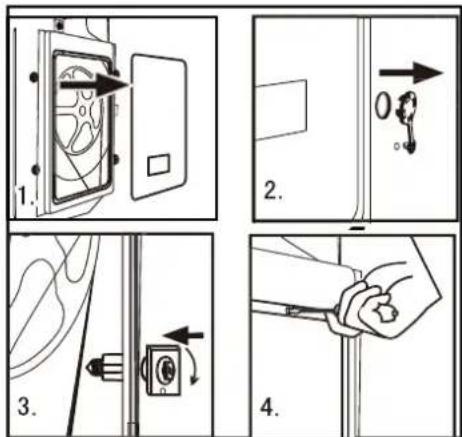 1.

2.

3.

4.