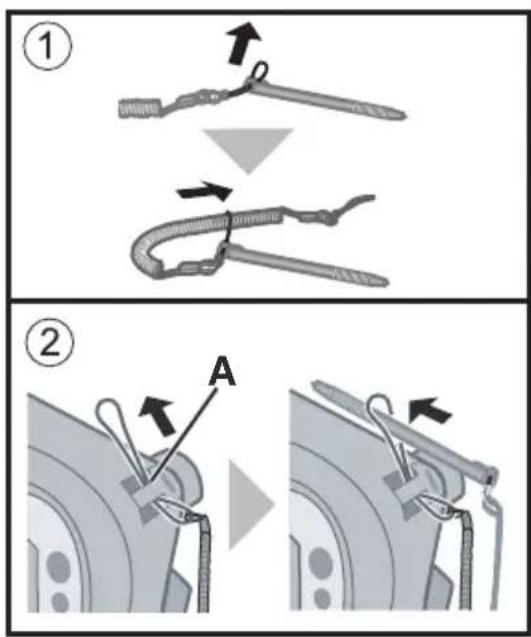 1

2

A