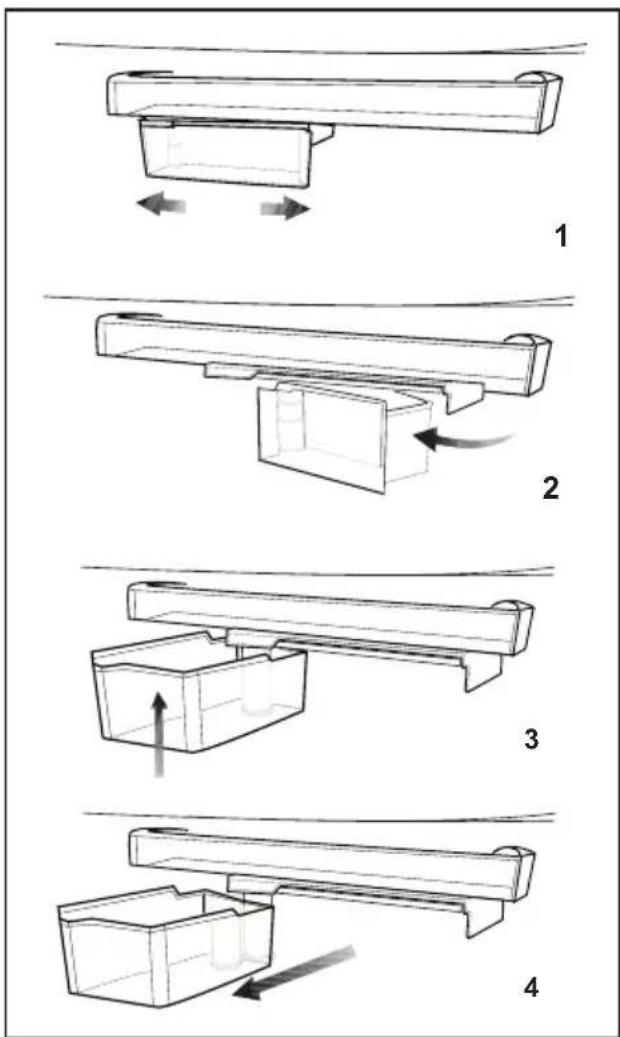 1

2

3

4