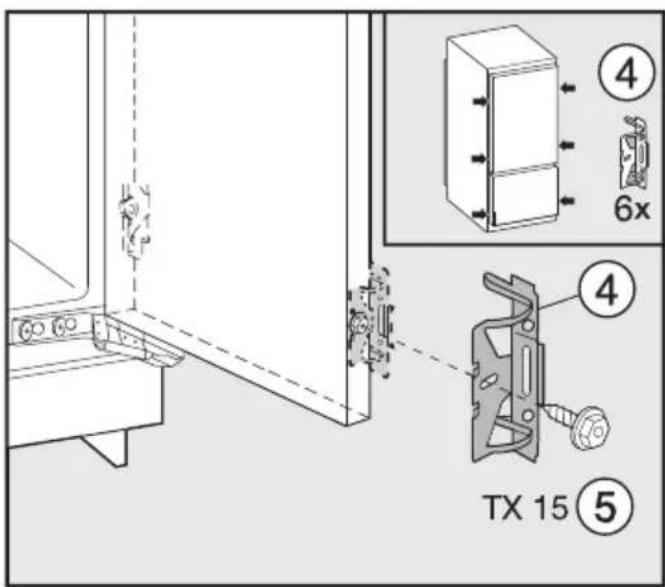 4

6x

4

TX 15 5