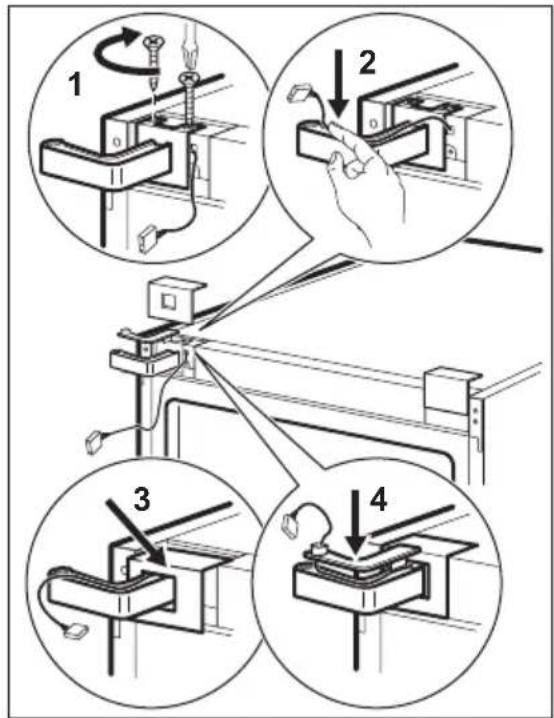 1
2
3
4