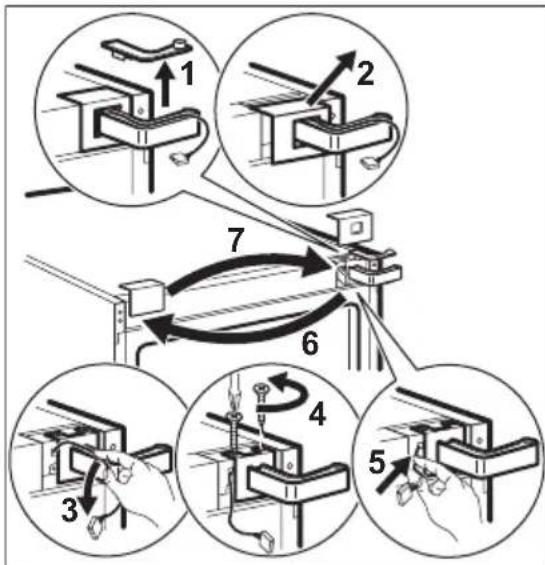 1
2
7
6
3
4
5