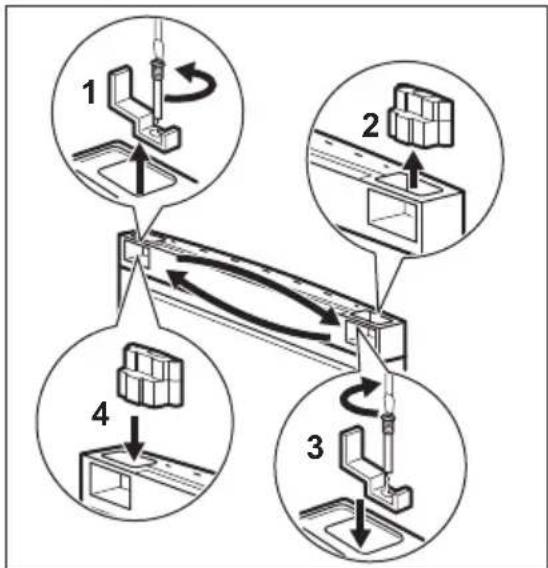 1

2

4

3