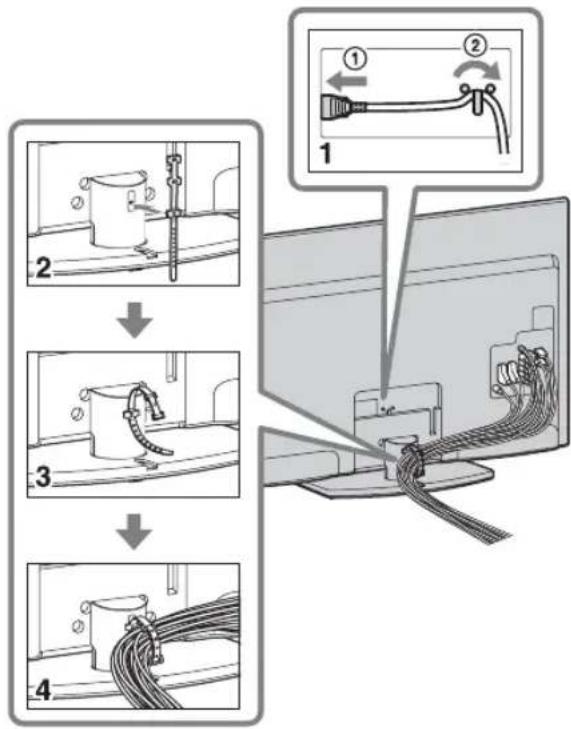 ① ②
1
2
3
4