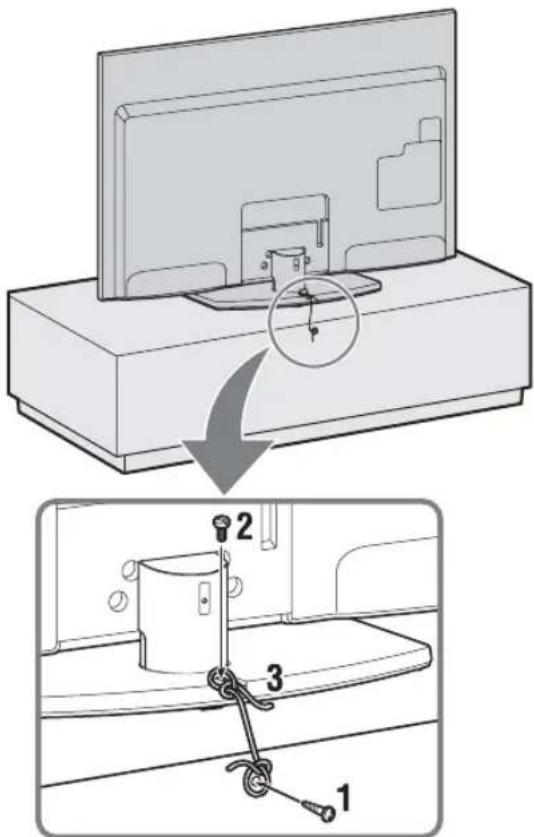 2
3
1