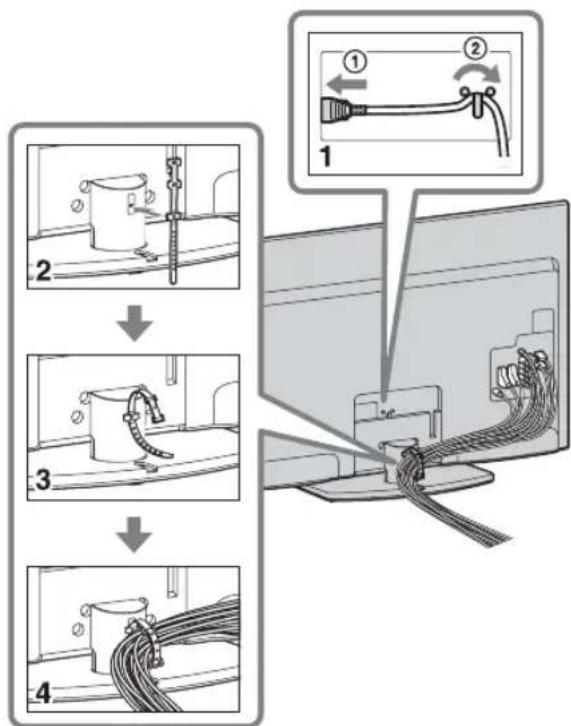 ①
②
1
2
3
4