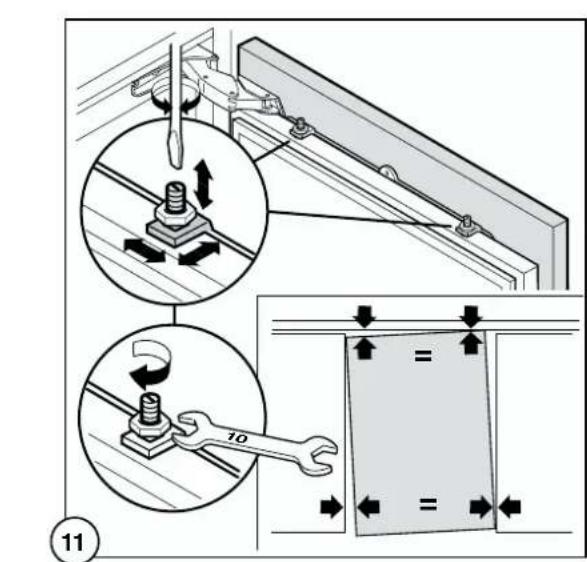 =

10

=

11