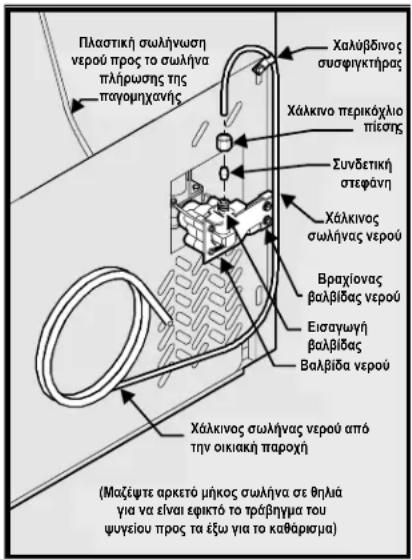 Πλαστική σωλήνωση νερού προς το σωλήνα πλήρωσης της παγομηχανής

Χαλύβδινος συσφιγκτήρας

Χάλκινο περικόχλιο πίεσης

Συνδετική στεφάνη

Χάλκινος σωλήνας νερού

Βραχίονας βαλβίδας νερού

Εισαγωγή βαλβίδας

Βαλβίδα νερού

Χάλκινος σωλήνας νερού από την οικιακή παροχή

(Μαζέψτε αρκετό μήκος σωλήνα σε θηλιά για να είναι εφικτό το τράβηγμα του ψυγείου προς τα έξω για το καθάρισμα)