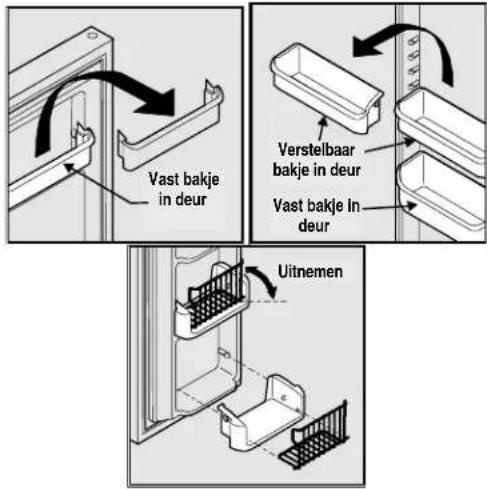 Vast bakje in deur

Verstelbaar bakje in deur

Vast bakje in deur

Uitnemen