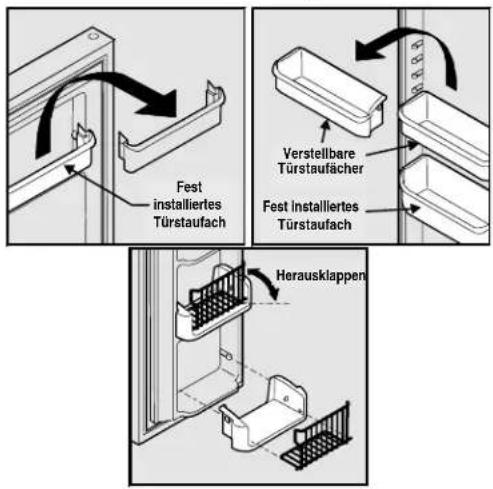 Fest installiertes Türstaufach

Verstellbare Türstaufächer

Fest installiertes Türstaufach

Herausklappen