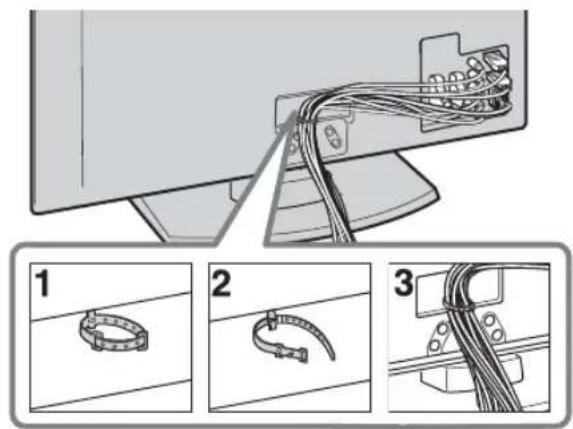 1

2

3