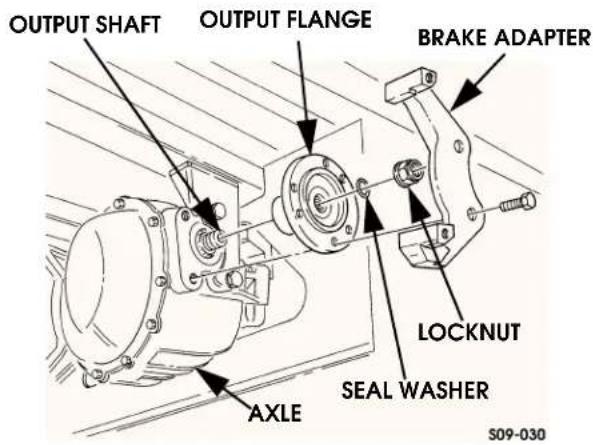 OUTPUT SHAFT
OUTPUT FLANGE
BRAKE ADAPTER
LOCKNUT
SEAL WASHER
AXLE
S09-030