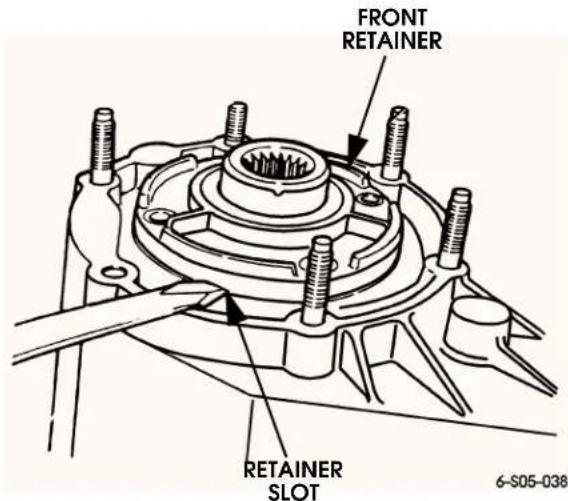 FRONT RETAINER

RETAINER SLOT

6-S05-038