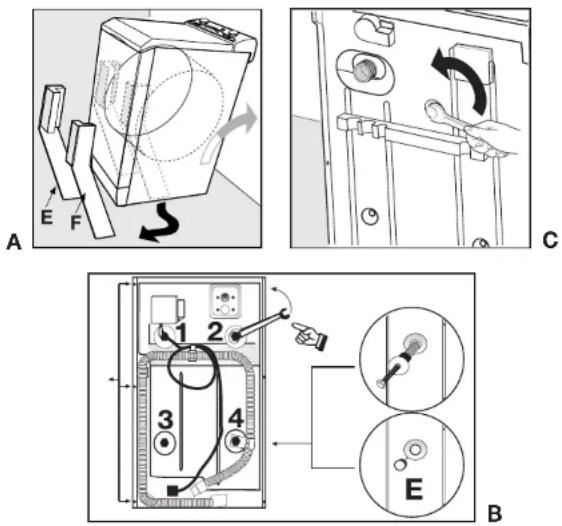 E
F
A

C

1
2
3
4
E
B