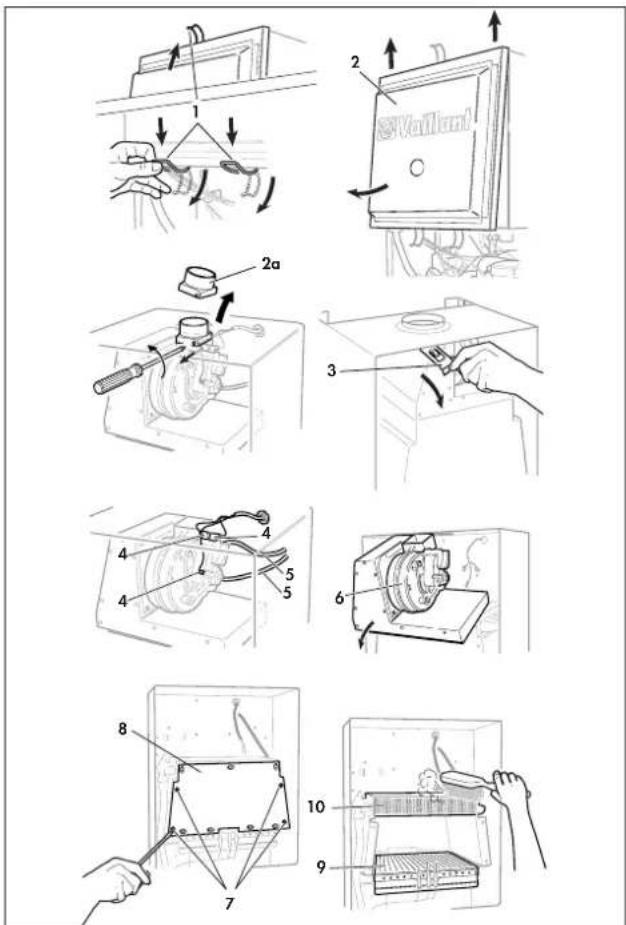 1
2
Vaillant
2a
3
4
4
4
5
5
6
8
7
10
9