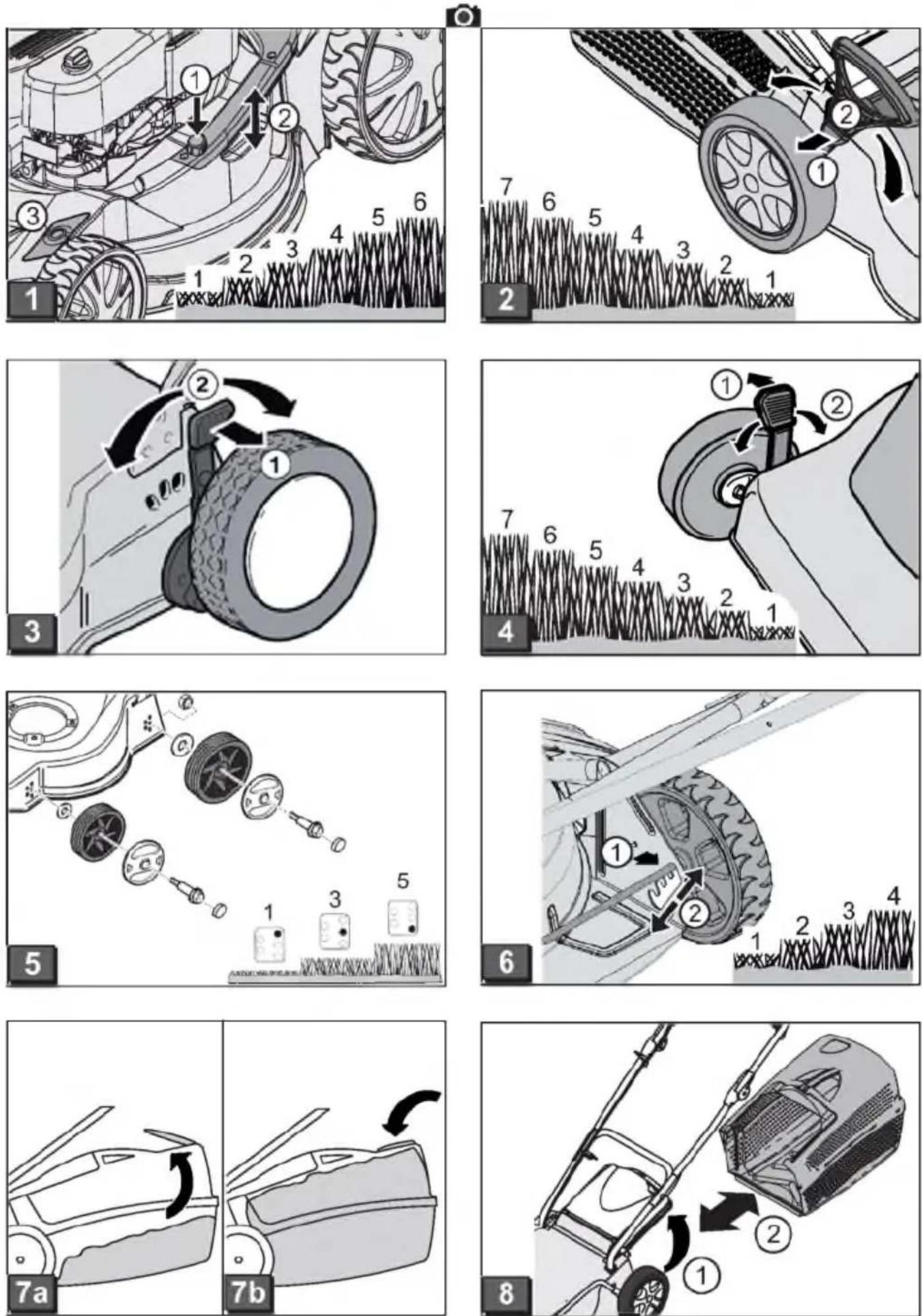 1
2
3
1
2
3
4
5
6
1

2
1
7
6
5
4
3
2
1
2

2
1
3

1
2
7
6
5
4
3
2
1
4

1
3
5
5

1
2
1
2
3
4
6

7a

7b

2
1
8