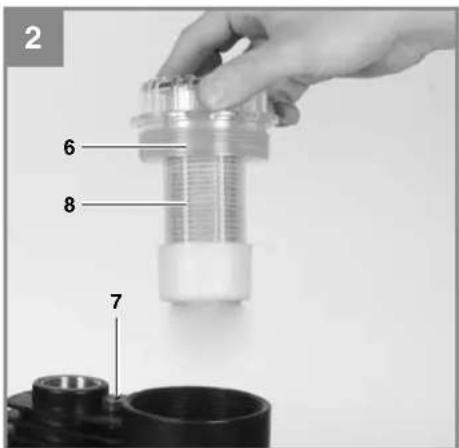 2

6

8

7