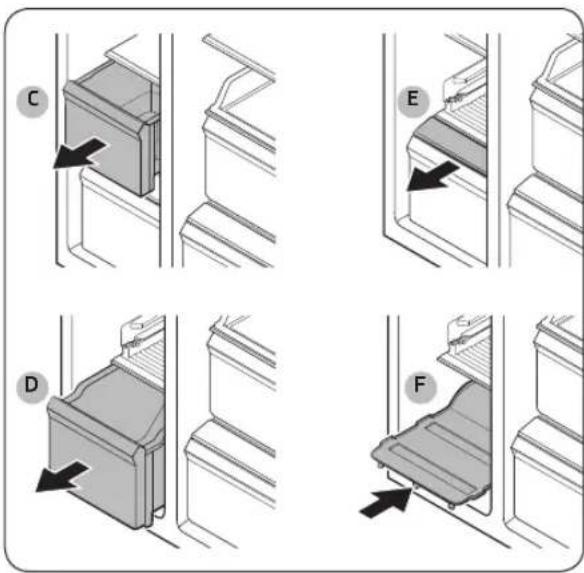 C

E

D

F