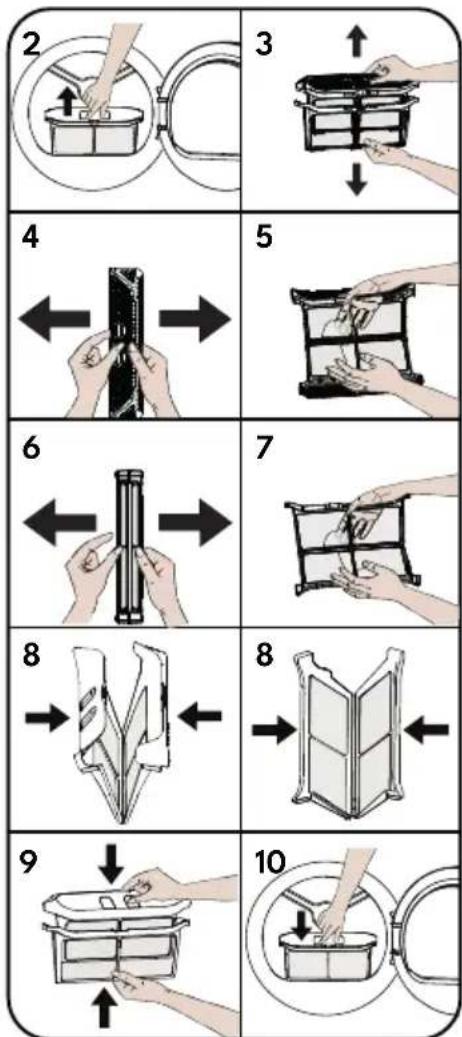 2
3
4
5
6
7
8
8
9
10