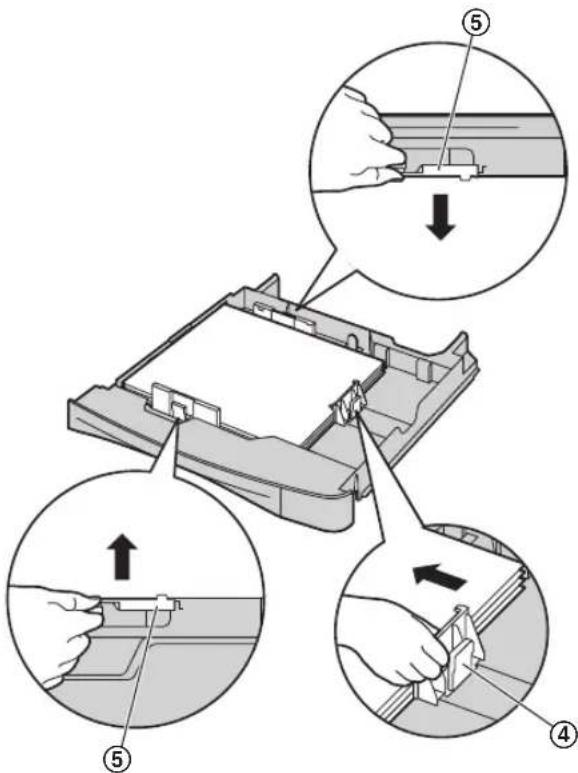 ⑤
⑤
④