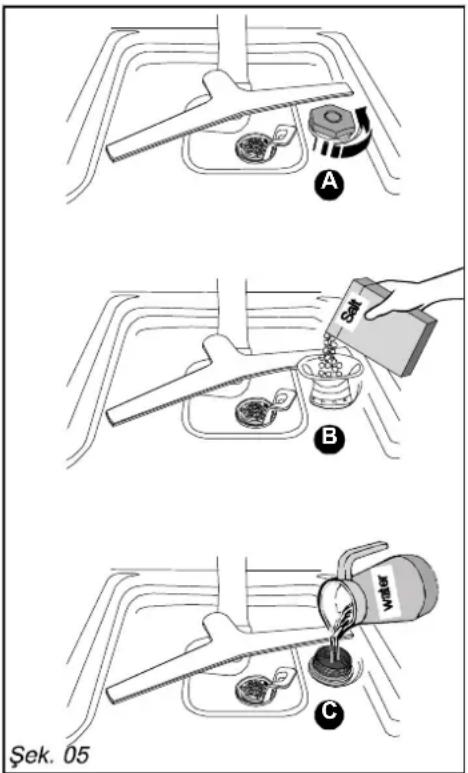 A

Salt

B

Water

C

Şek. 05