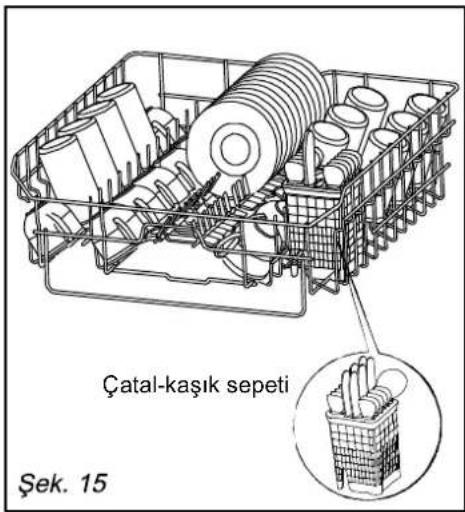 Çatal-kaşık sepeti

Şek. 15