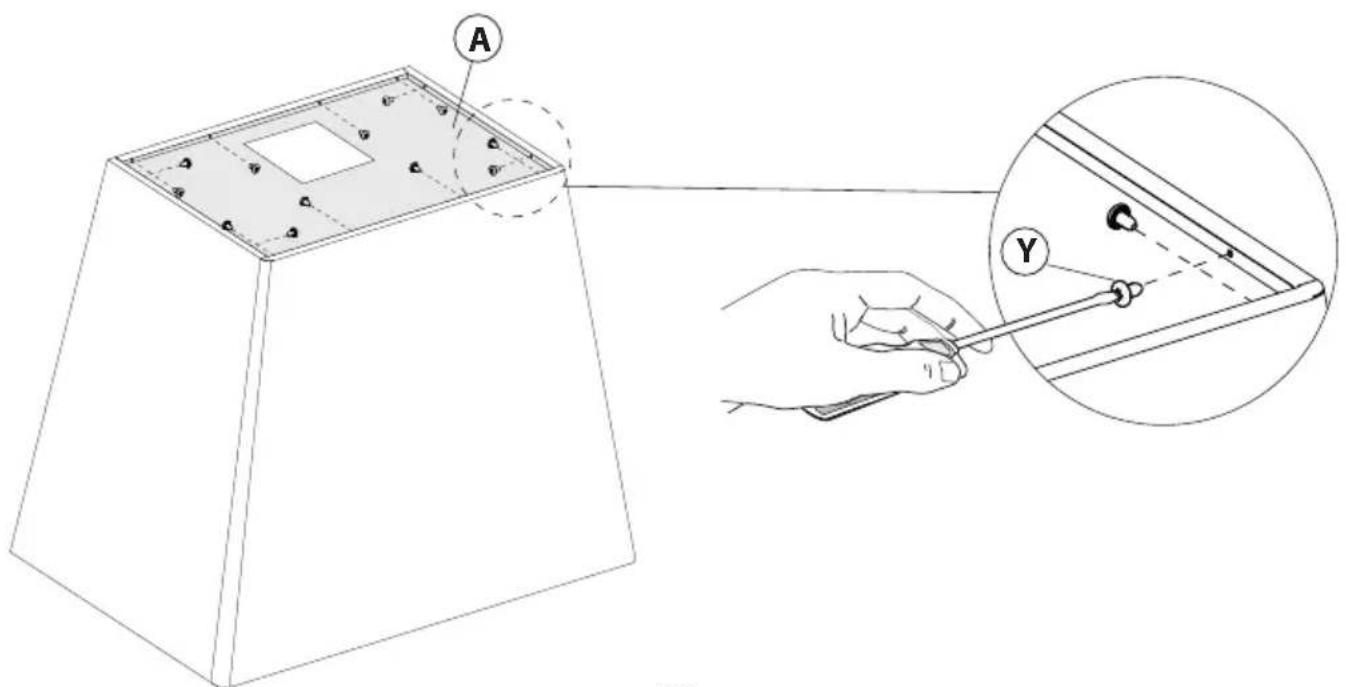 A

Y