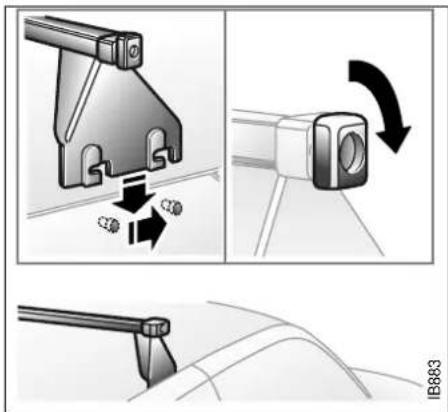 IB883