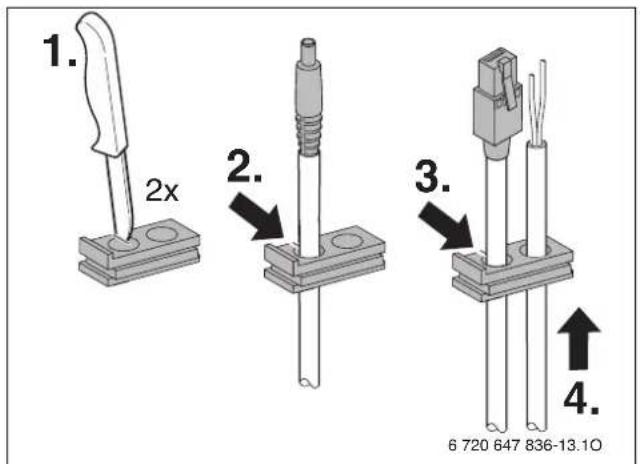 1.

2x

2.

3.

4.

6 720 647 836-13.1O