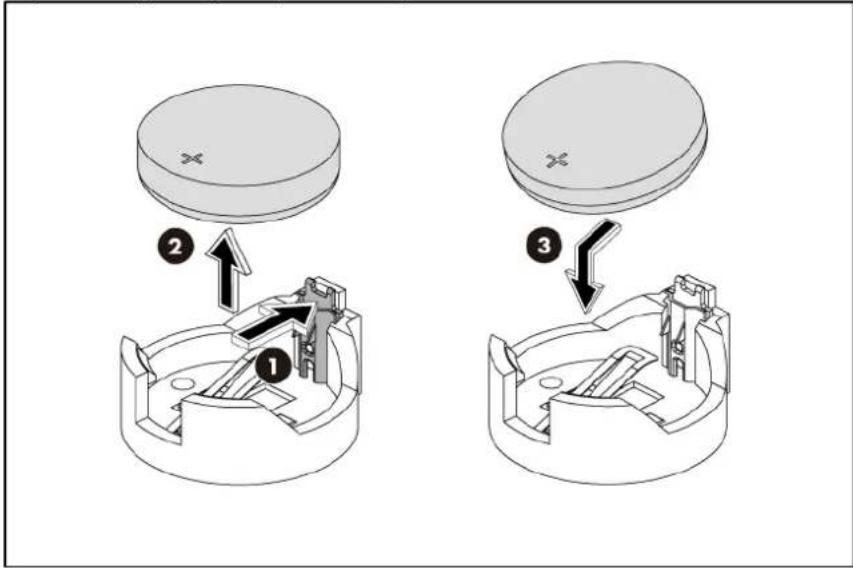 2

1

3