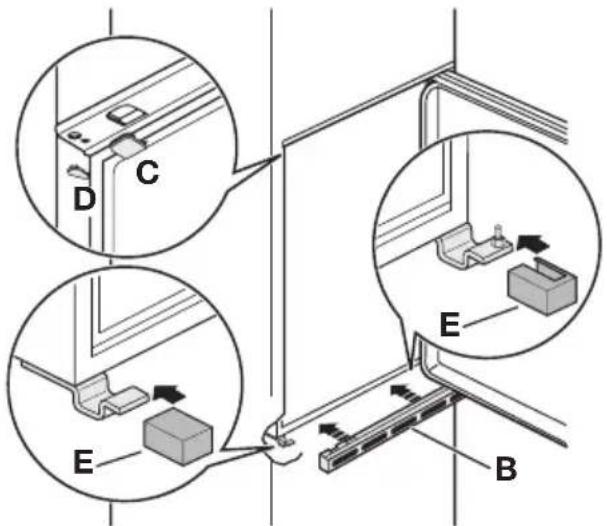 C
D
E
E
B