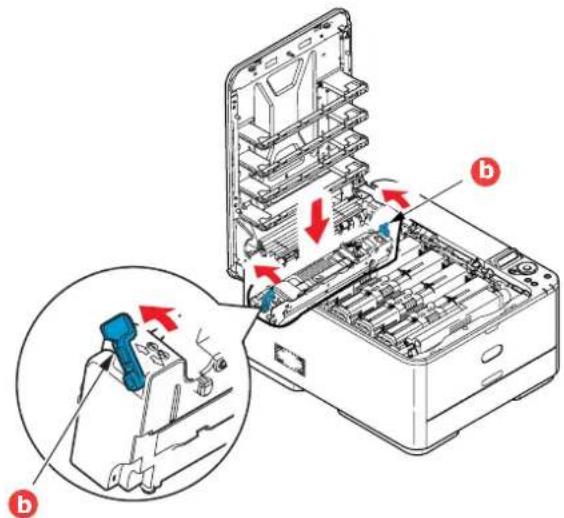 b

b