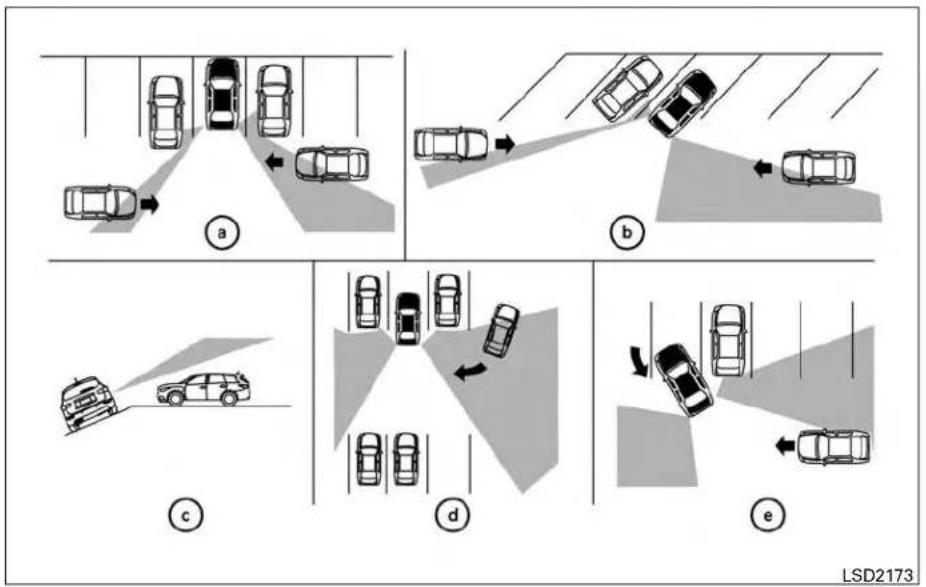 a

b

c

d

e

LSD2173