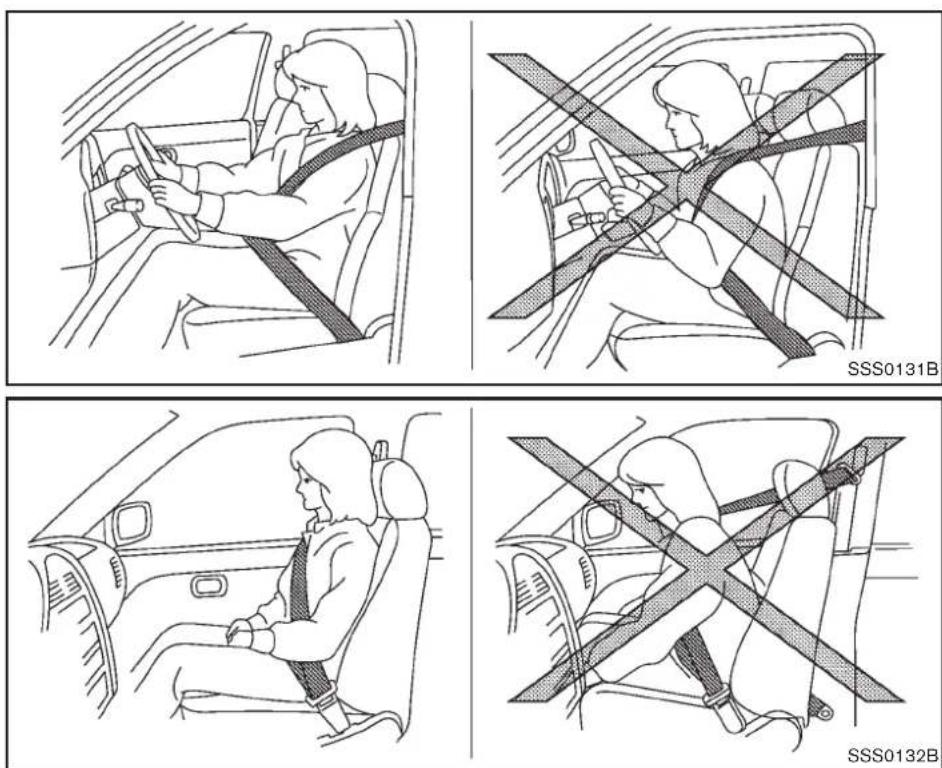 SSS0131B

SSS0132B