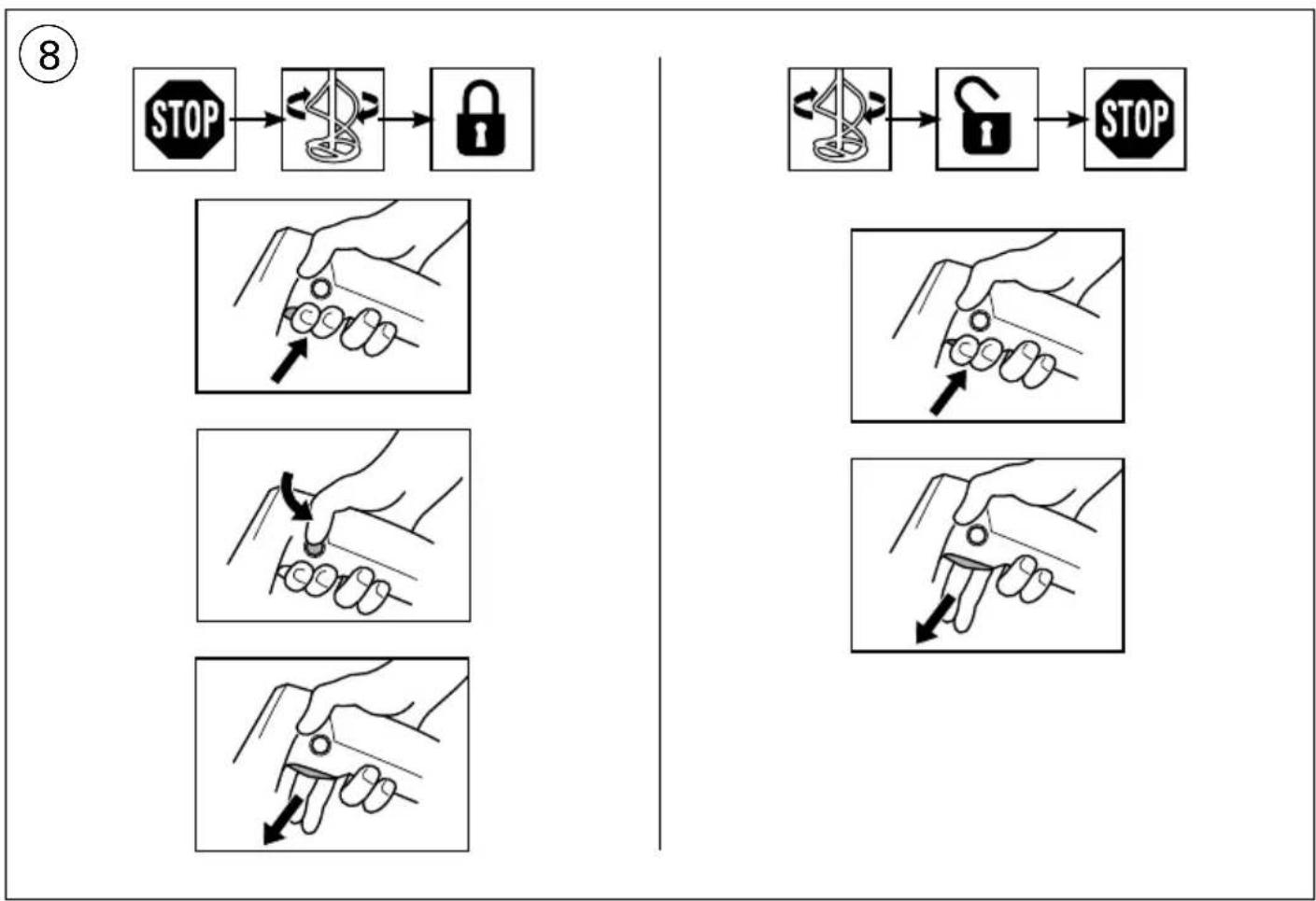 8

STOP

STOP