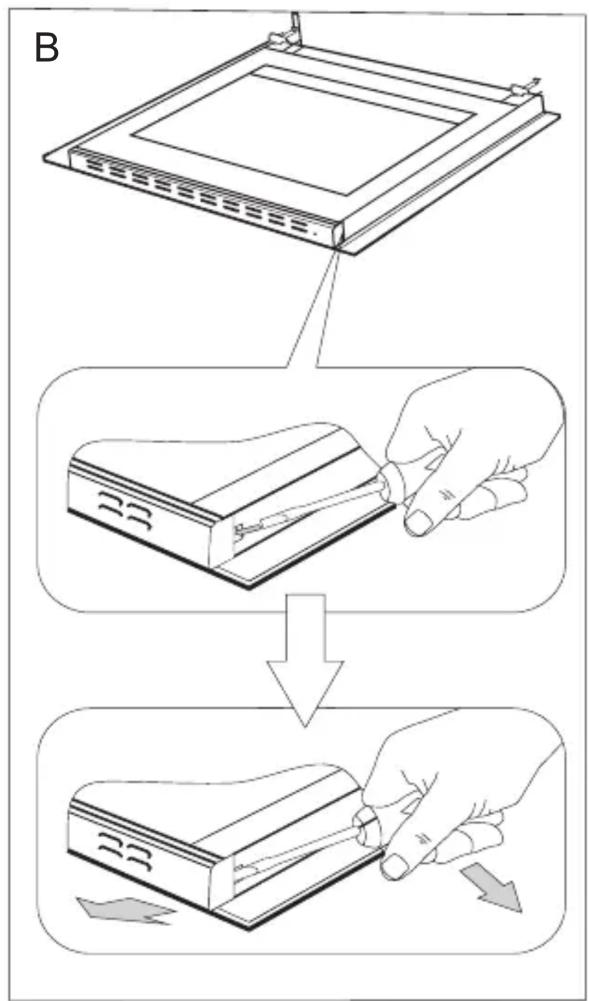 B