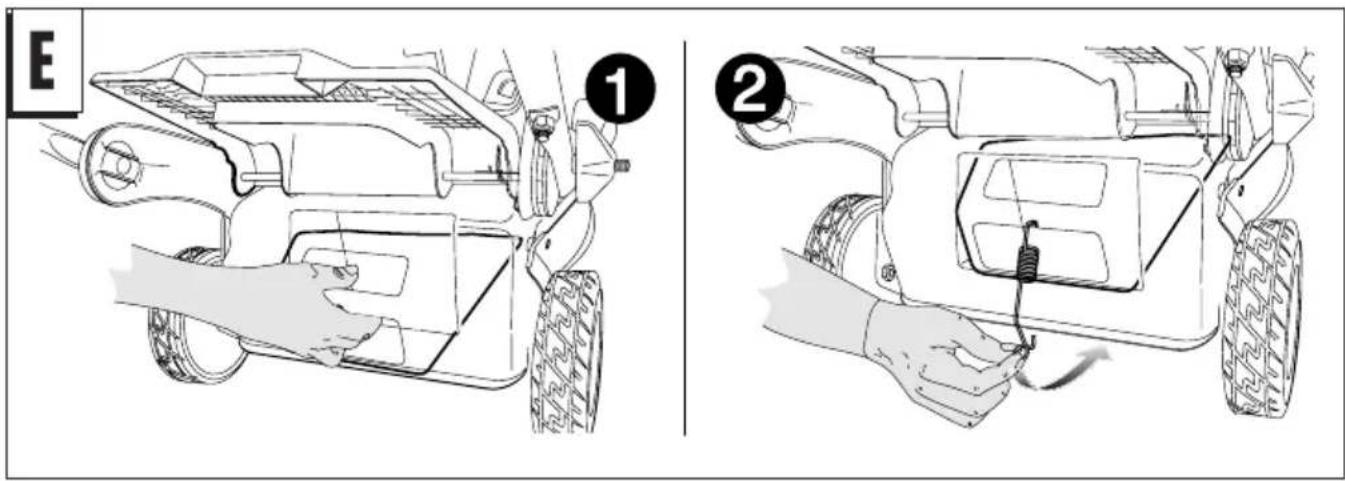 E

1

2