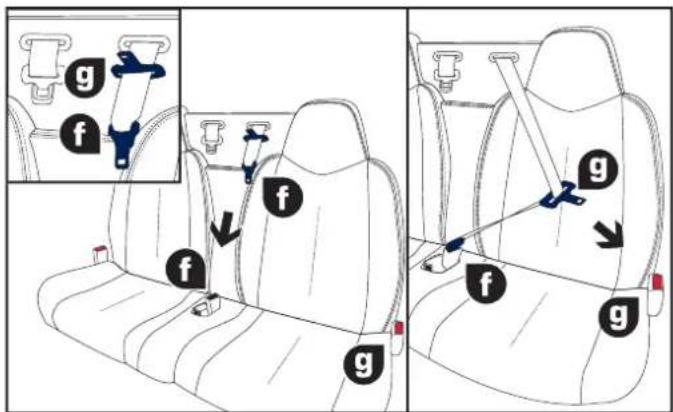 g
f
f
f
g
g
f
g