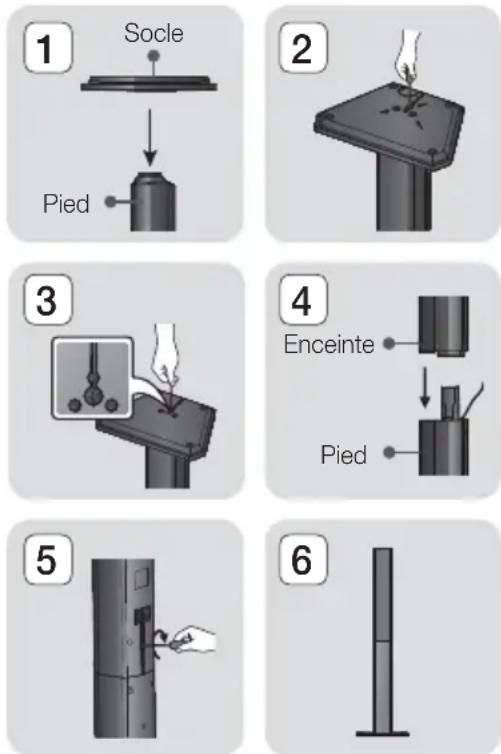 1
Socle
Pied

2

3

4
Enceinte
Pied

5

6