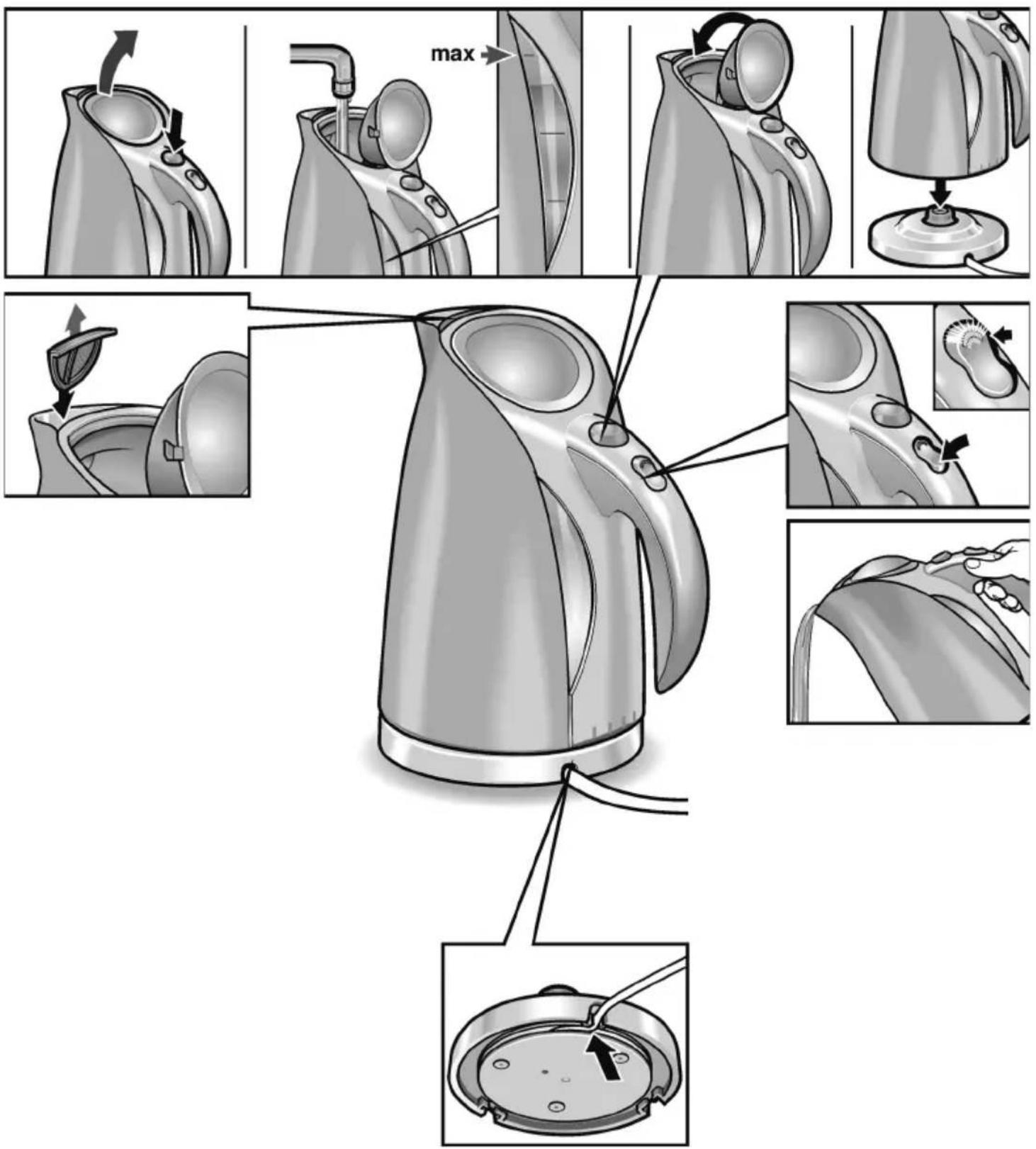 max