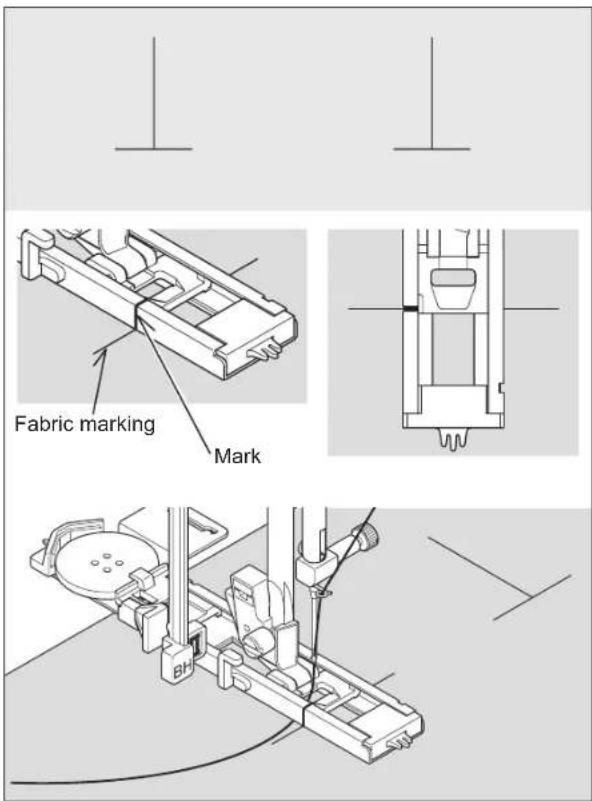 Fabric marking

Mark

BH