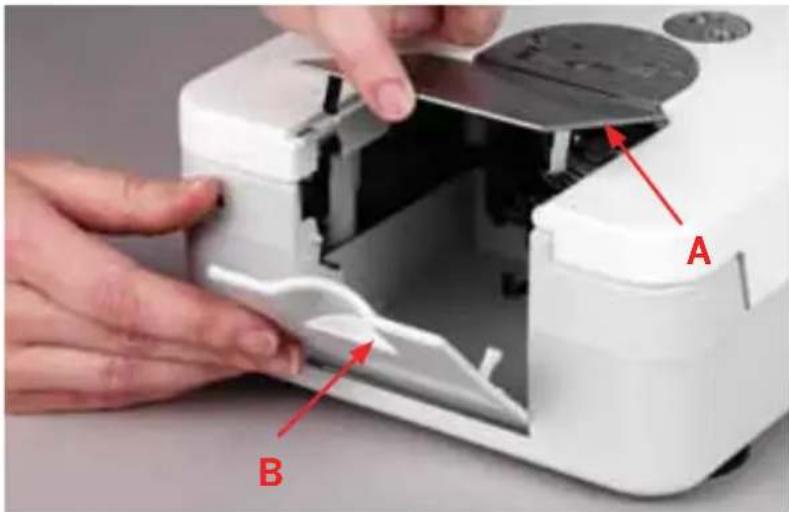 A

B