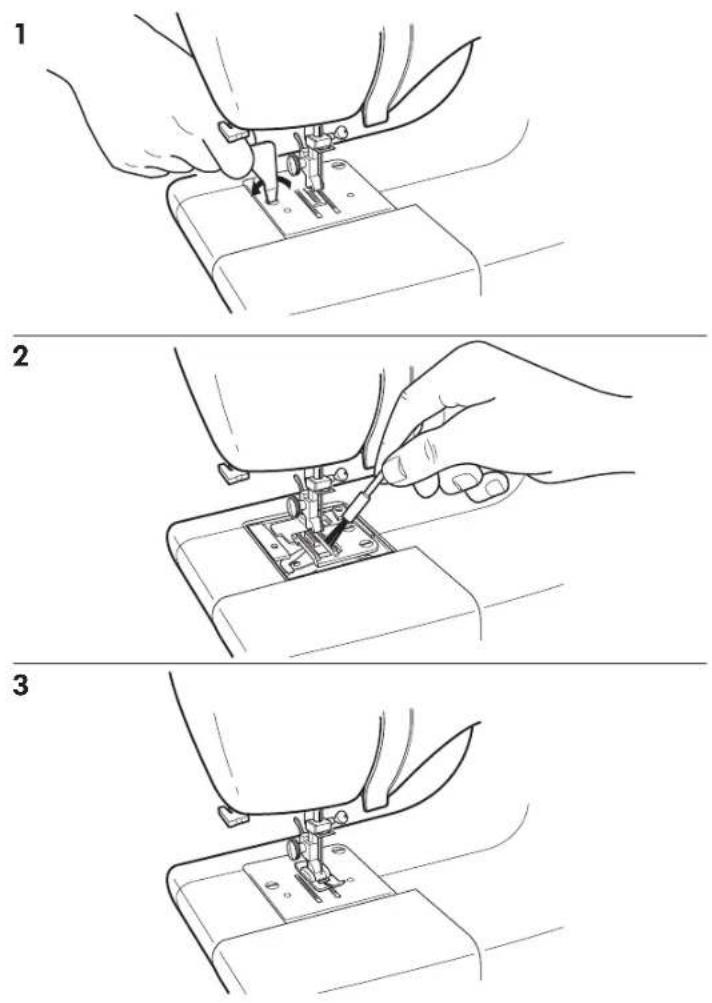 1

2

3