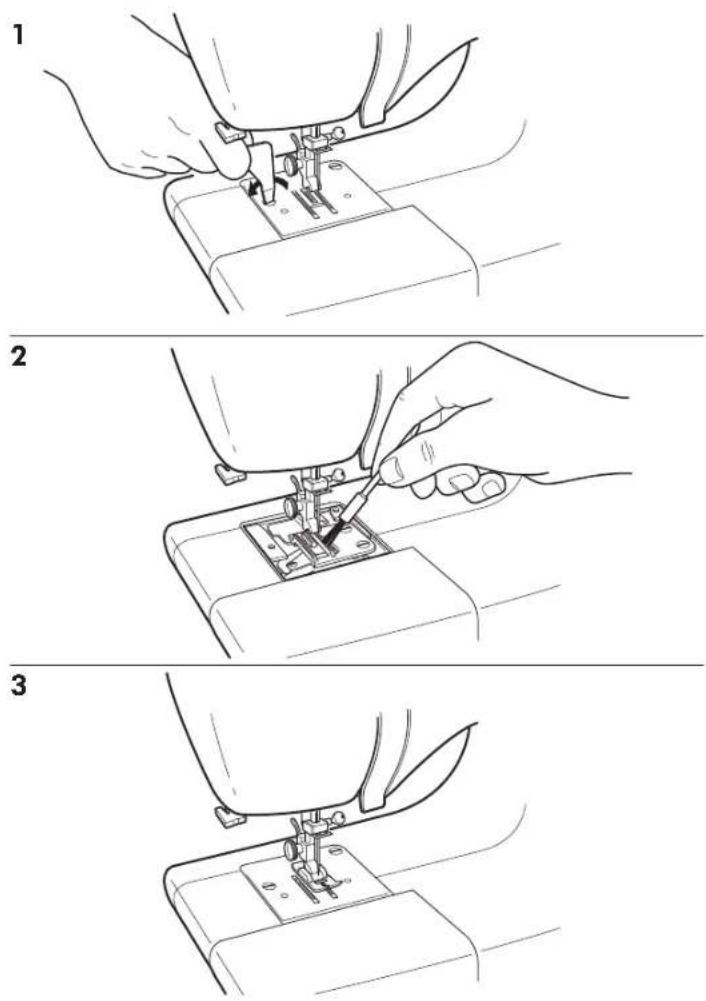 1

2

3