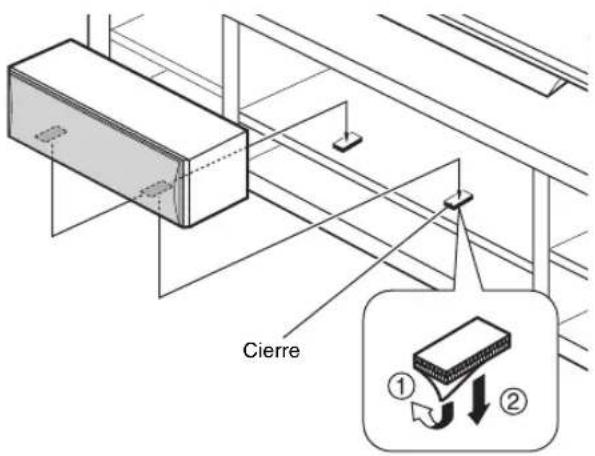 Cierre

①

②